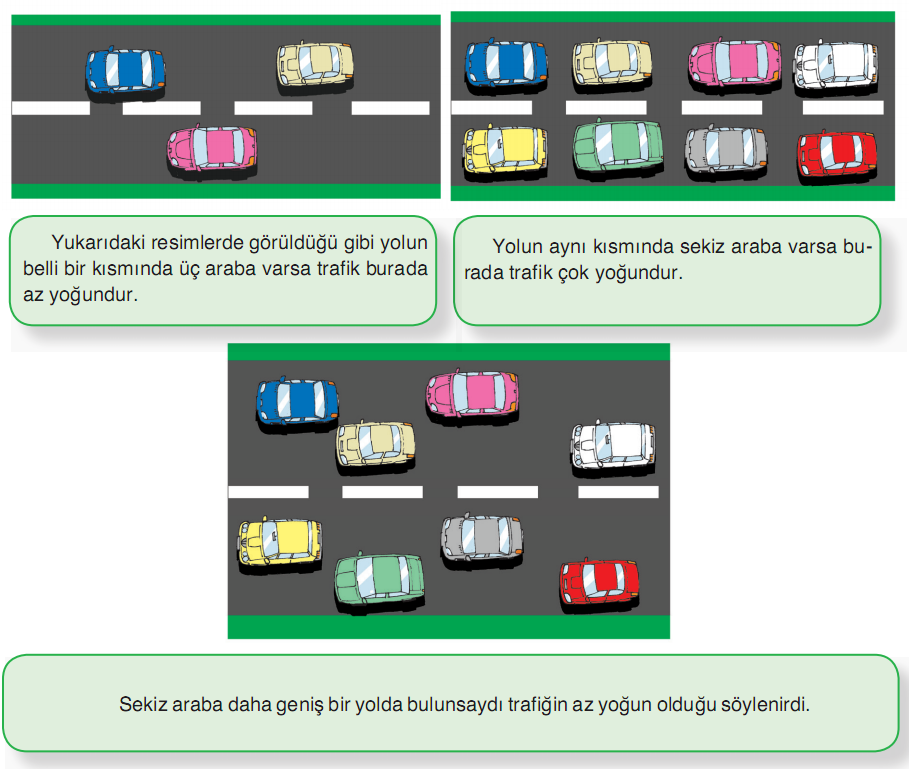 Yukarıdaki resimlerde görüldüğü gibi yolun belli bir kısmında üç araba varsa trafik burada az yoğundur.

Yolun aynı kısmında sekiz araba varsa burada trafik çok yoğundur.

Sekiz araba daha geniş bir yolda bulunsaydı trafiğin az yoğun olduğu söylenirdi.